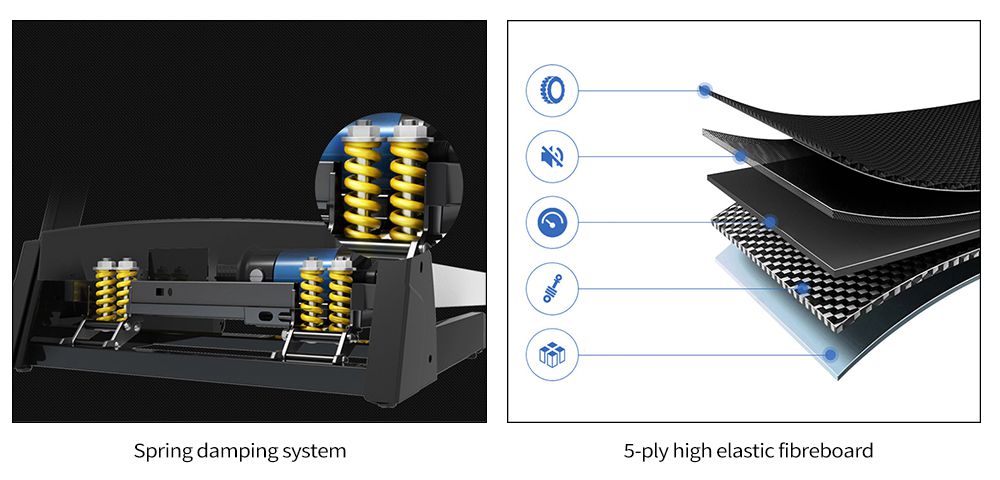 Spring damping system

5-ply high elastic fibreboard